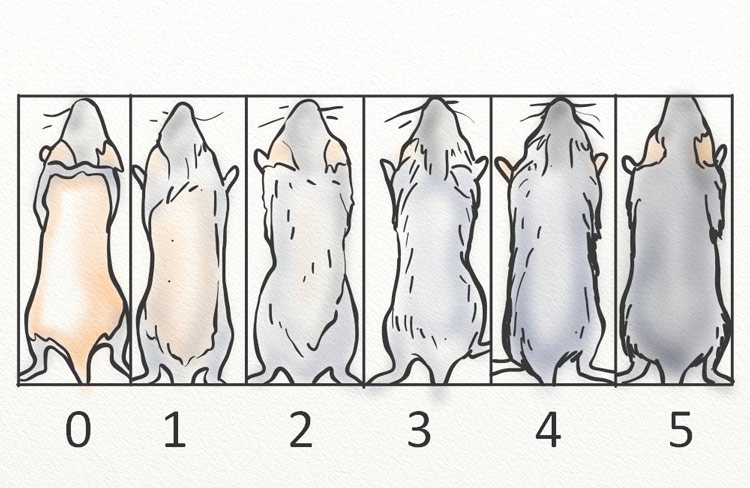 0 1 2 3 4 5